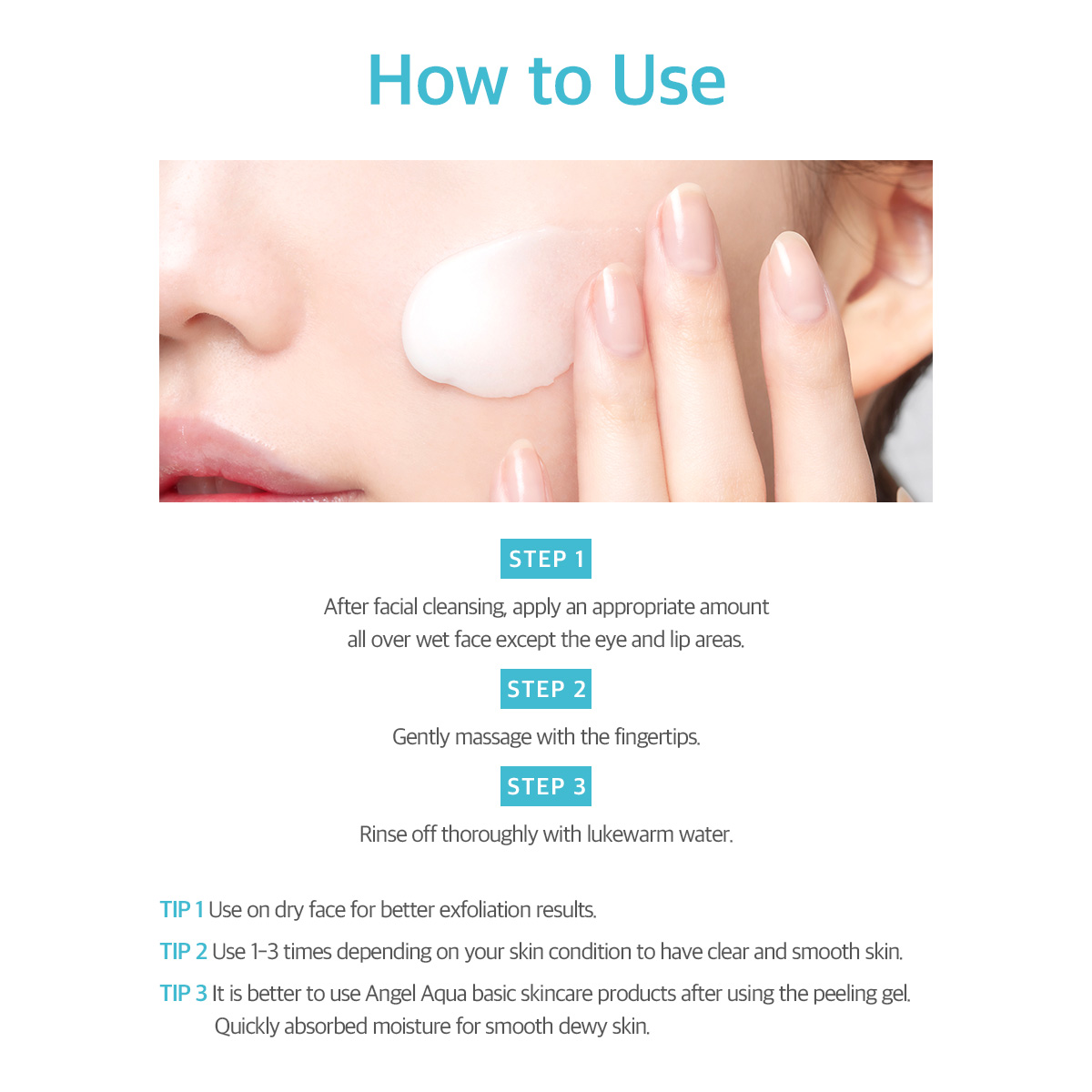 How to Use

STEP 1

After facial cleansing, apply an appropriate amount all over wet face except the eye and lip areas.

STEP 2

Gently massage with the fingertips.

STEP 3

Rinse off thoroughly with lukewarm water.

TIP 1 Use on dry face for better exfoliation results.

TIP 2 Use 1-3 times depending on your skin condition to have clear and smooth skin.

TIP 3 It is better to use Angel Aqua basic skincare products after using the peeling gel. Quickly absorbed moisture for smooth dewy skin.